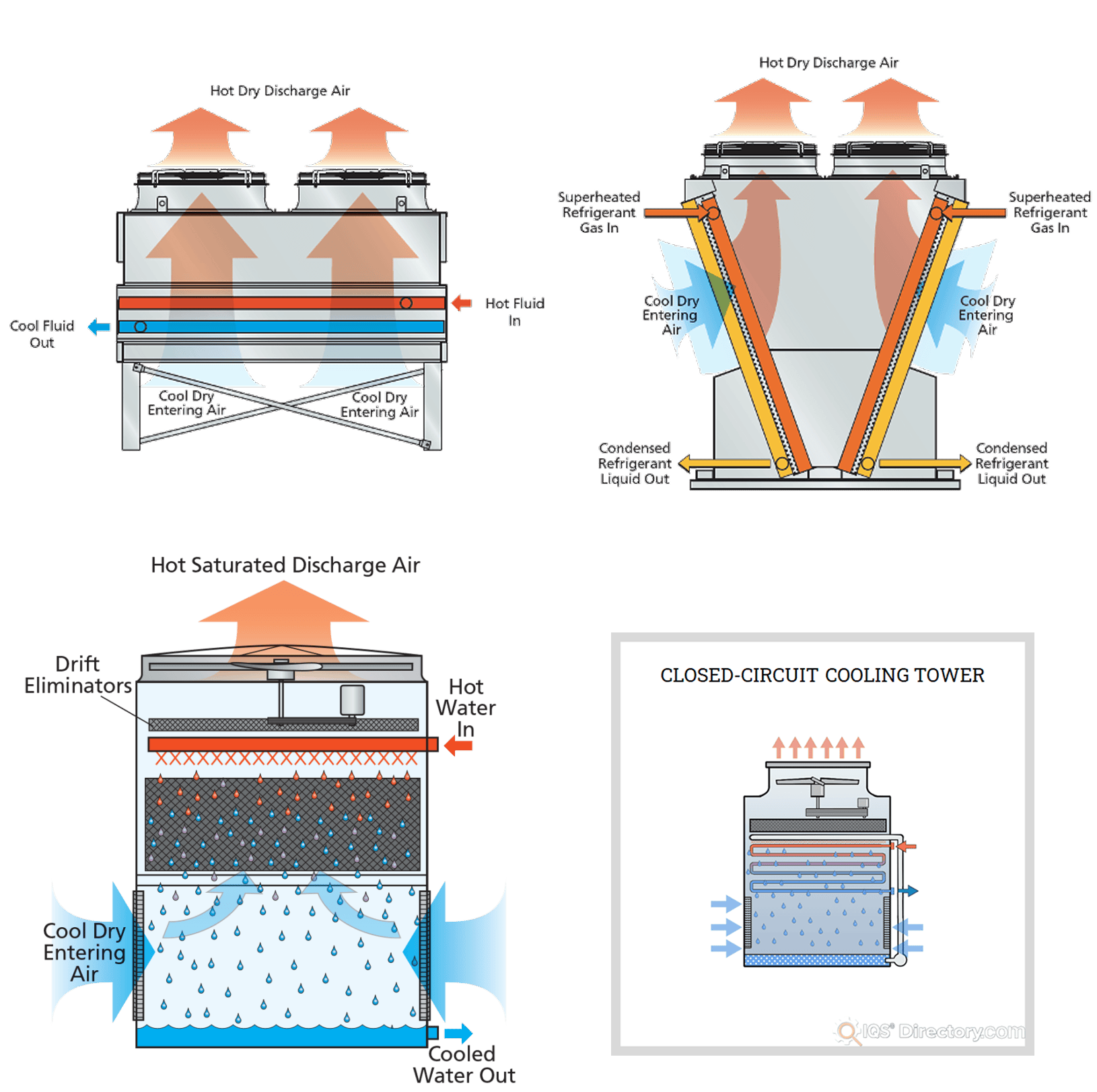 Hot Dry Discharge Air

Hot Fluid In

Cool Fluid Out

Cool Dry Entering Air

Cool Dry Entering Air

Hot Dry Discharge Air

Superheated Refrigerant Gas In

Superheated Refrigerant Gas In

Cool Dry Entering Air

Cool Dry Entering Air

Condensed Refrigerant Liquid Out

Condensed Refrigerant Liquid Out

Hot Saturated Discharge Air

Drift Eliminators

Hot Water In

Cool Dry Entering Air

Cooled Water Out

CLOSED-CIRCUIT COOLING TOWER

IQS Directory.com